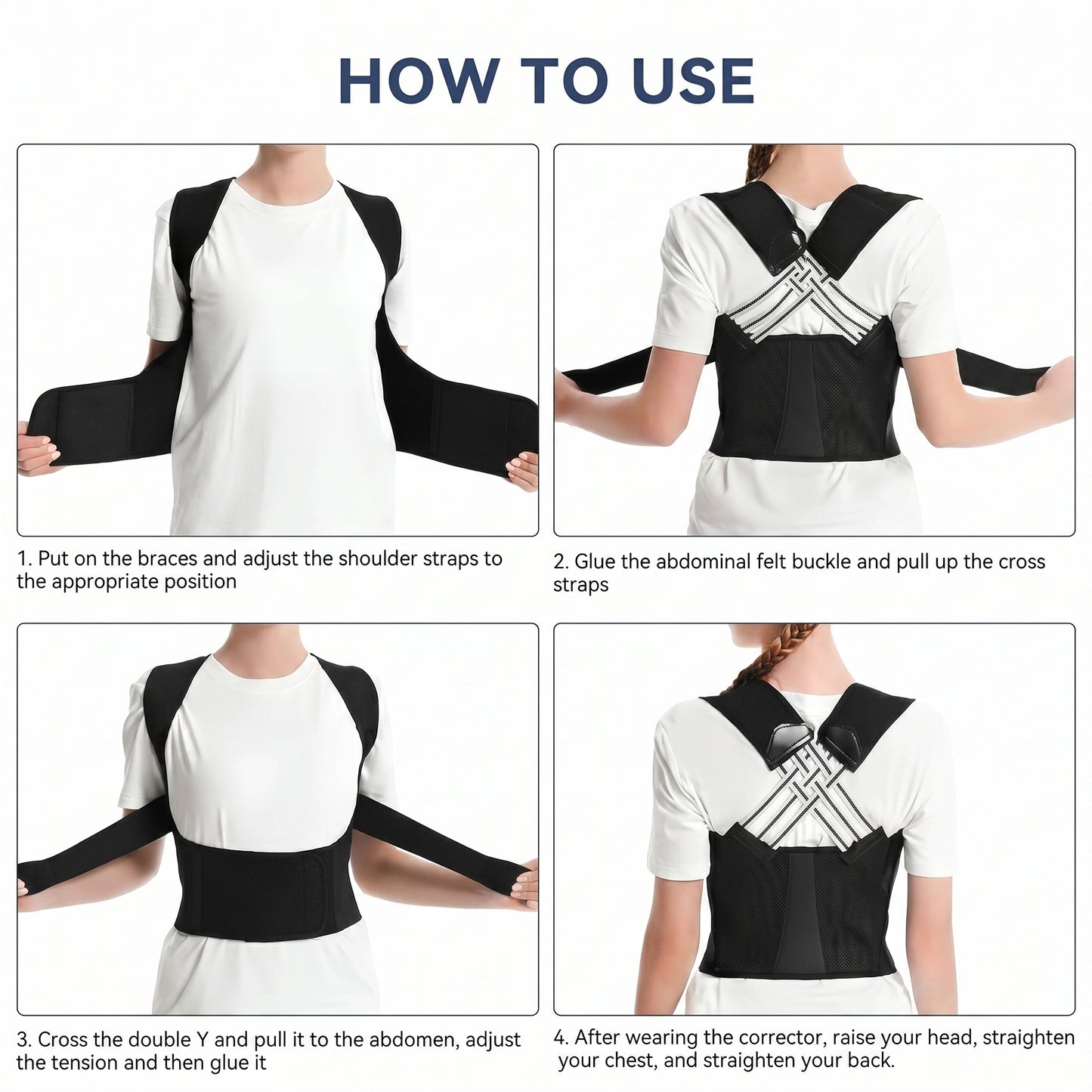 HOW TO USE

1. Put on the braces and adjust the shoulder straps to the appropriate position

2. Glue the abdominal felt buckle and pull up the cross straps

3. Cross the double Y and pull it to the abdomen, adjust the tension and then glue it

4. After wearing the corrector, raise your head, straighten your chest, and straighten your back.