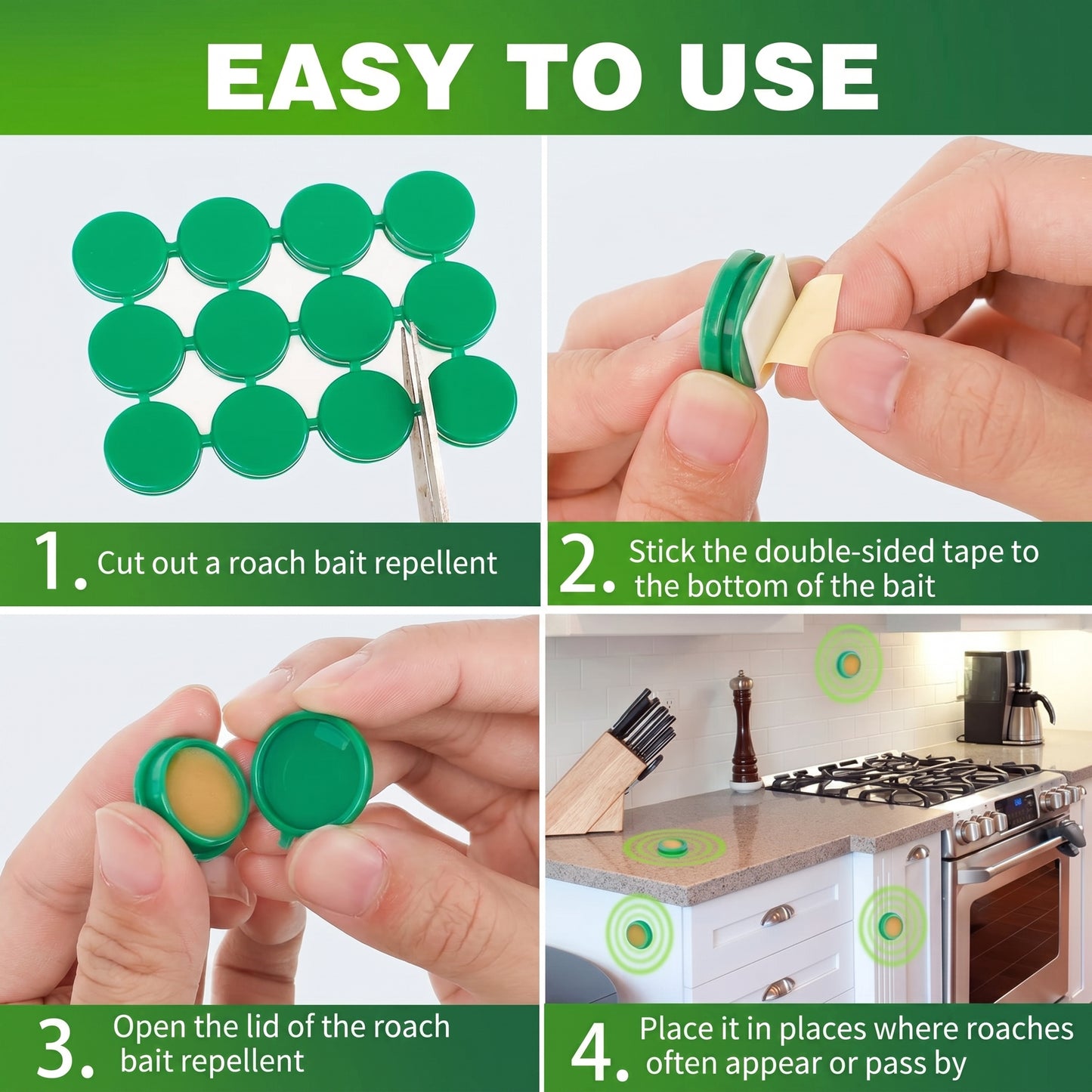 EASY TO USE

1. Cut out a roach bait repellent

2. Stick the double-sided tape to the bottom of the bait

3. Open the lid of the roach bait repellent

4. Place it in places where roaches often appear or pass by