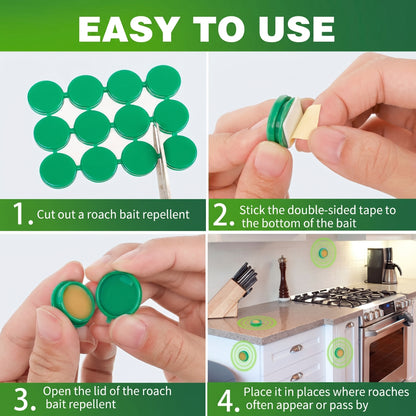 EASY TO USE

1. Cut out a roach bait repellent

2. Stick the double-sided tape to the bottom of the bait

3. Open the lid of the roach bait repellent

4. Place it in places where roaches often appear or pass by