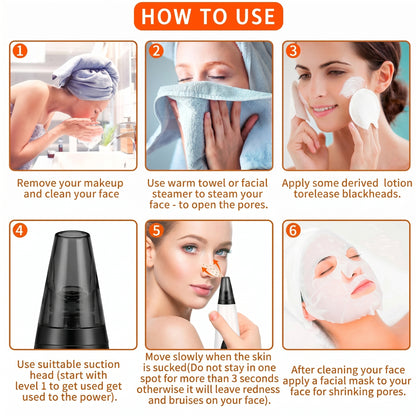 HOW TO USE

1
Remove your makeup and clean your face

2
Use warm towel or facial steamer to steam your face - to open the pores.

3
Apply some derived lotion torelease blackheads.

4
Use suittable suction head (start with level 1 to get used get used to the power).

5
Move slowly when the skin is sucked(Do not stay in one spot for more than 3 seconds otherwise it will leave redness and bruises on your face).

6
After cleaning your face apply a facial mask to your face for shrinking pores.